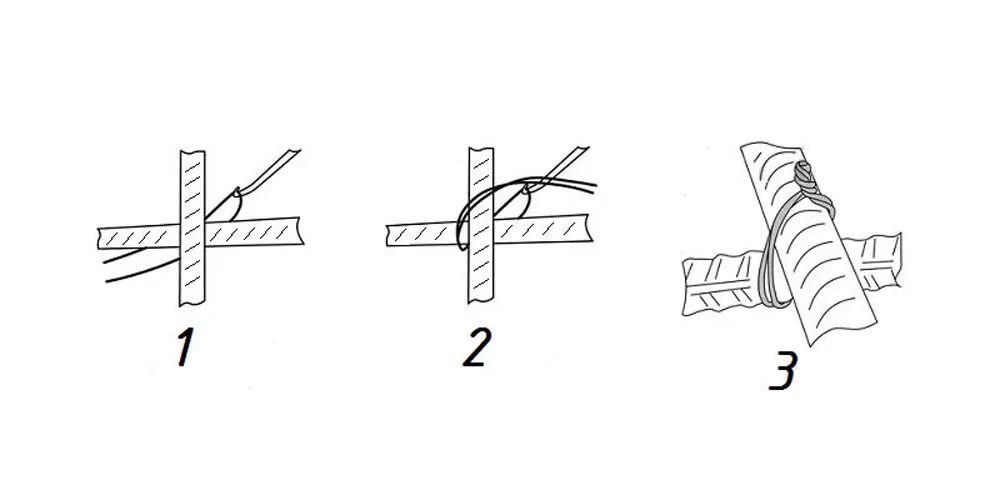 1

2

3